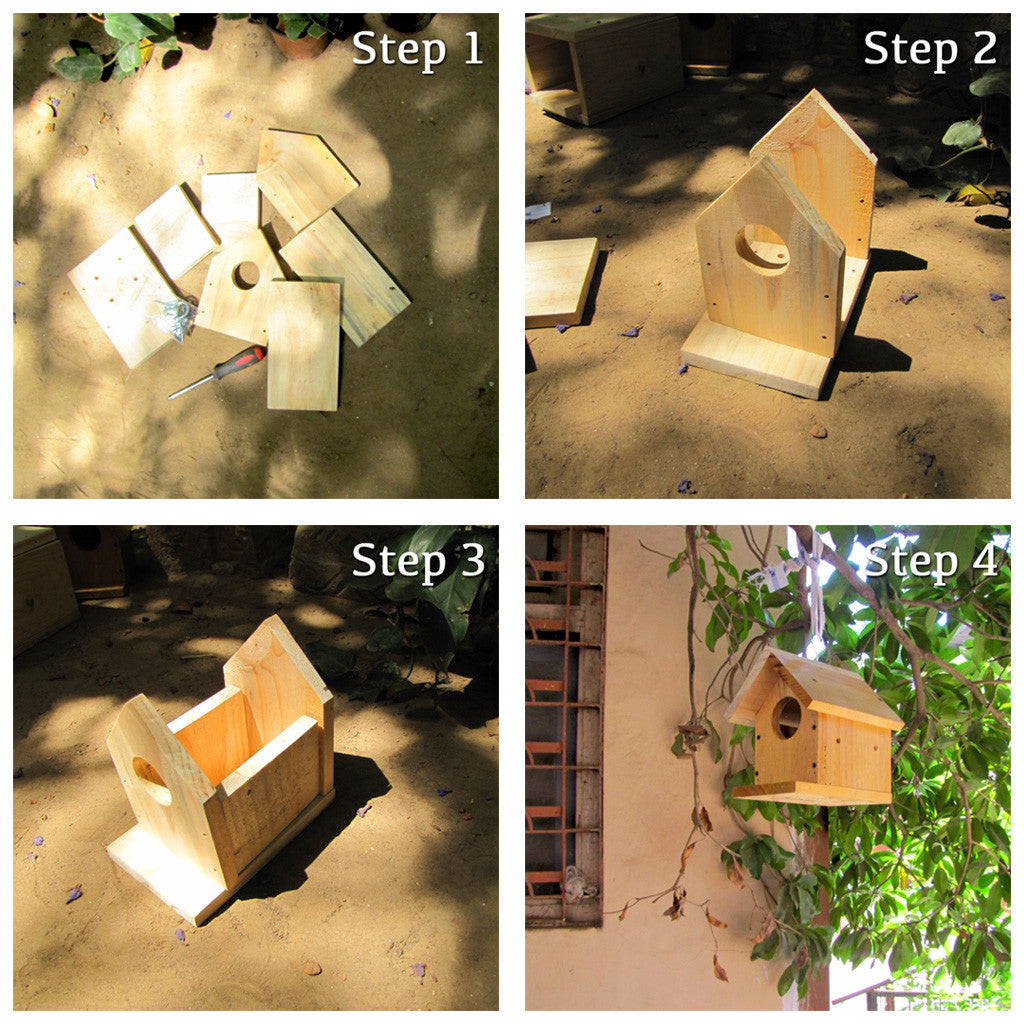 Step 1

Step 2

Step 3

Step 4